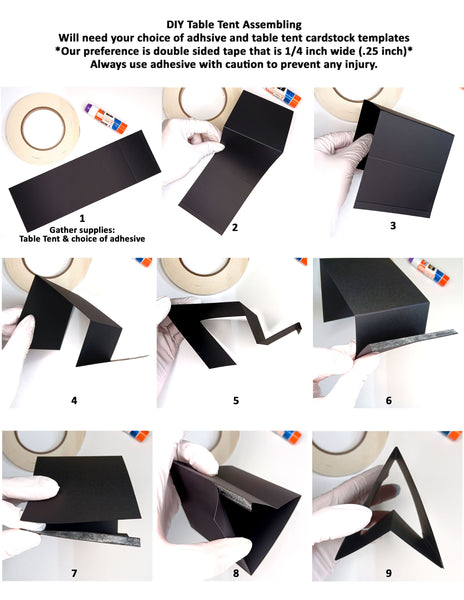 DIY Table Tent Assembling
Will need your choice of adhsive and table tent cardstock templates
*Our preference is double sided tape that is 1/4 inch wide (.25 inch)*
Always use adhesive with caution to prevent any injury.

1
Gather supplies:
Table Tent & choice of adhesive

2

3

4

5

6

7

8

9